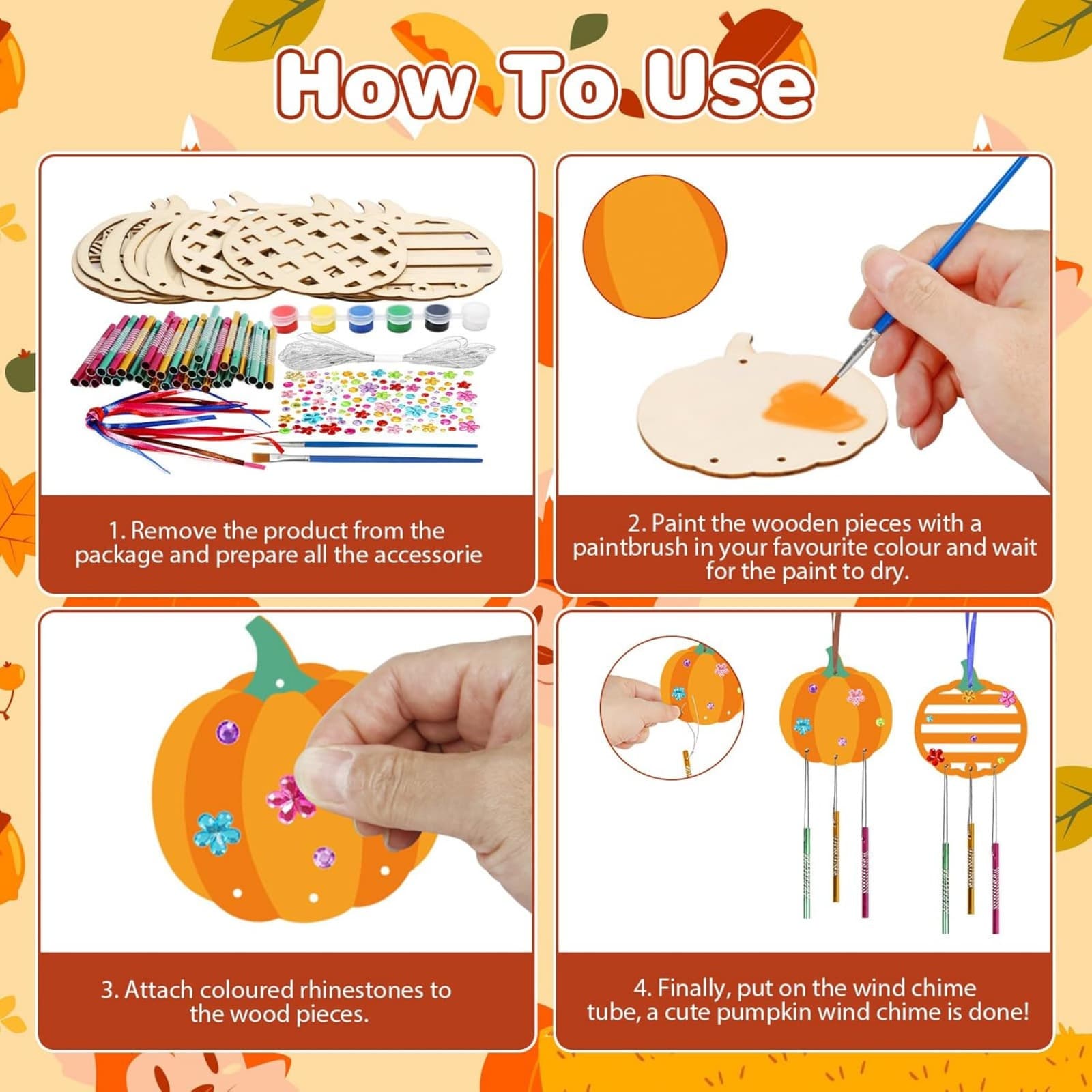 How To Use

1. Remove the product from the package and prepare all the accessorie

2. Paint the wooden pieces with a paintbrush in your favourite colour and wait for the paint to dry.

3. Attach coloured rhinestones to the wood pieces.

4. Finally, put on the wind chime tube, a cute pumpkin wind chime is done!